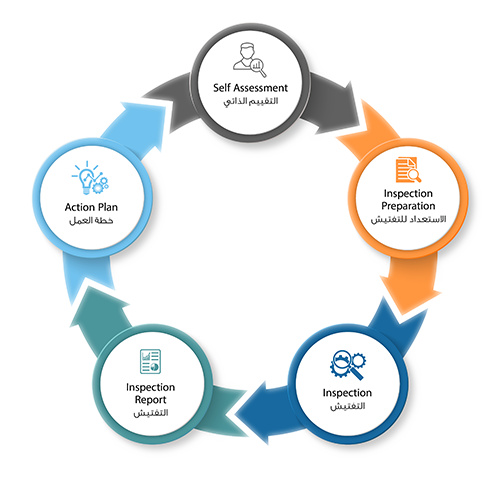 Self Assessment
التقييم الذاتي

Inspection Preparation
الاستعداد للتفتيش

Inspection
التفتيش

Inspection Report
التفتيش

Action Plan
خطة العمل